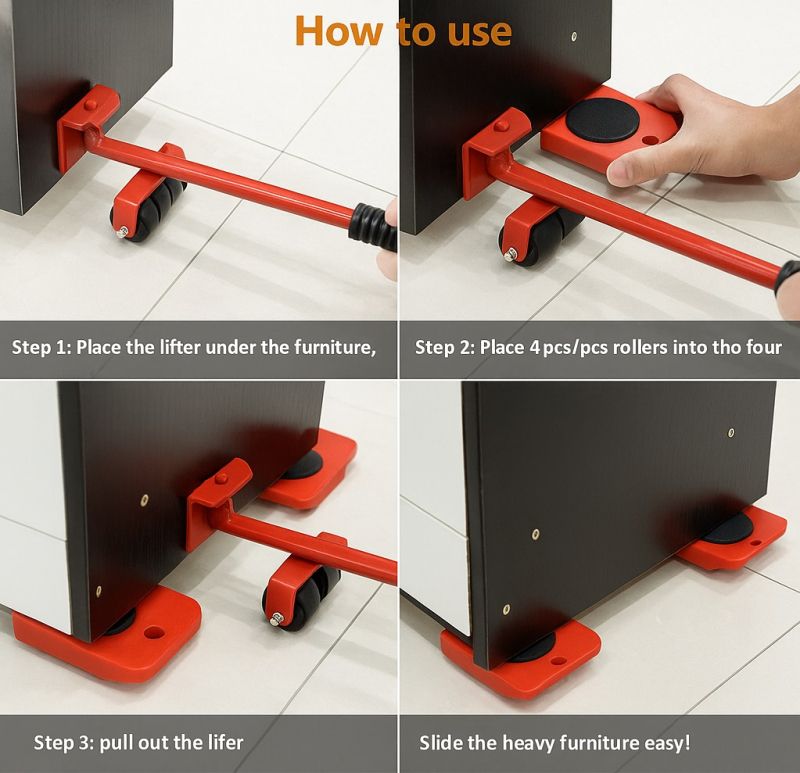 How to use

Step 1: Place the lifter under the furniture,

Step 2: Place 4 pcs/pcs rollers into tho four

Step 3: pull out the lifer

Slide the heavy furniture easy!